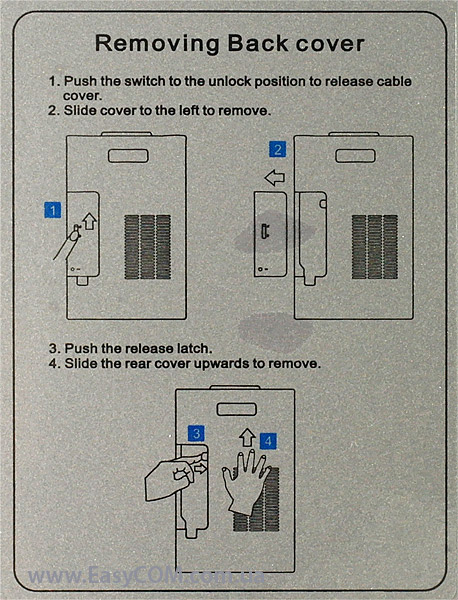 Removing Back cover

1. Push the switch to the unlock position to release cable cover.
2. Slide cover to the left to remove.

1

2

3. Push the release latch.
4. Slide the rear cover upwards to remove.

3

4

www.EasyCOM.com.ua