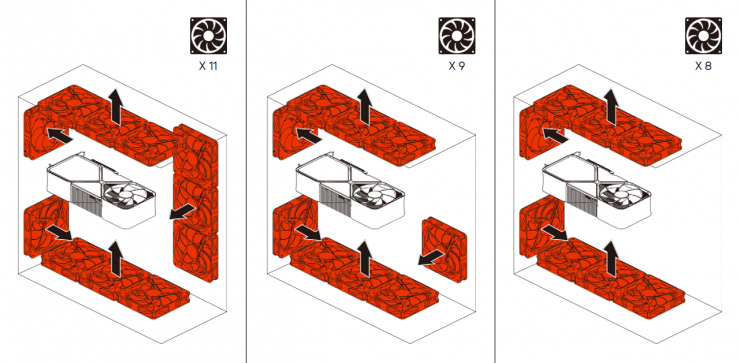 X 11

X 9

X 8