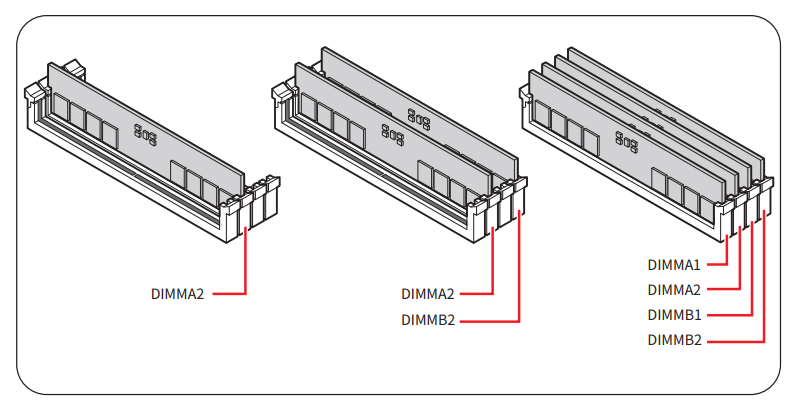 DIMMA2

DIMMA2
DIMMB2

DIMMA1
DIMMA2
DIMMB1
DIMMB2