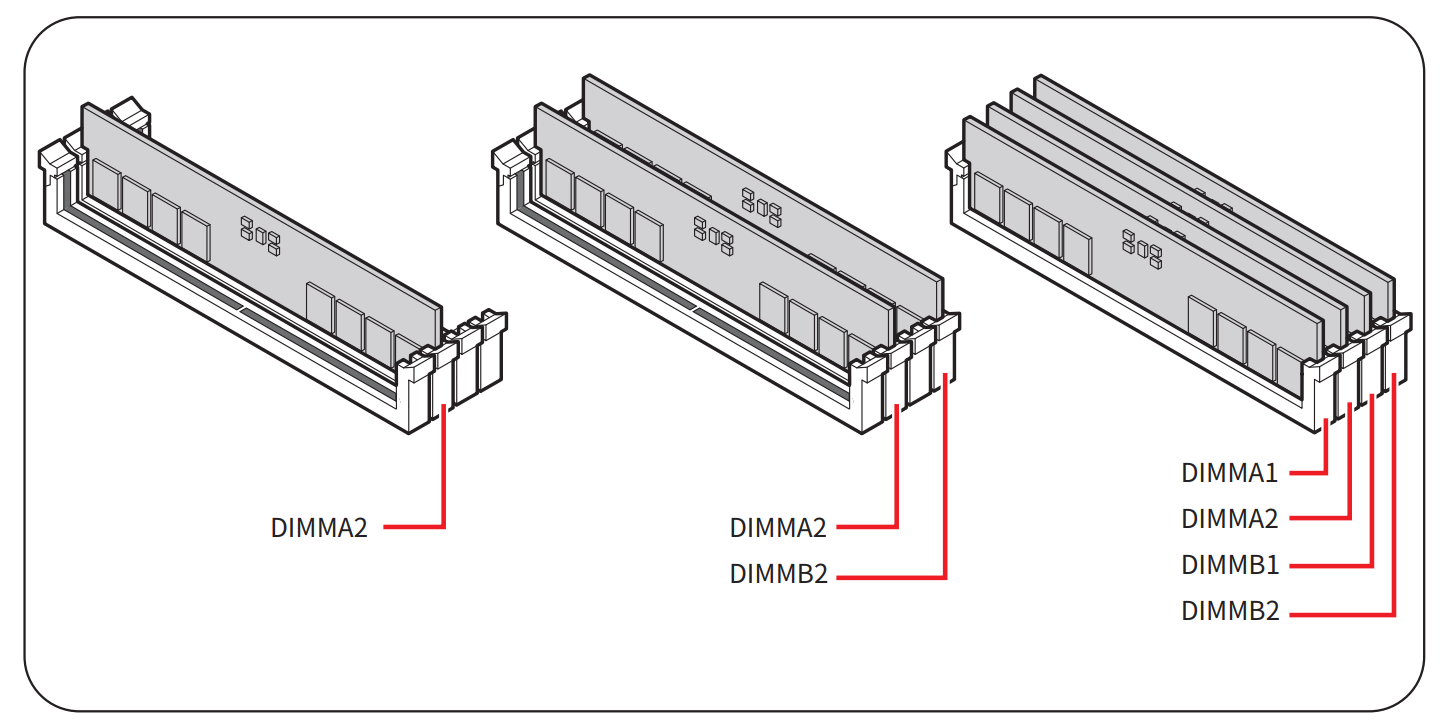 DIMMA2

DIMMA2
DIMMB2

DIMMA1
DIMMA2
DIMMB1
DIMMB2