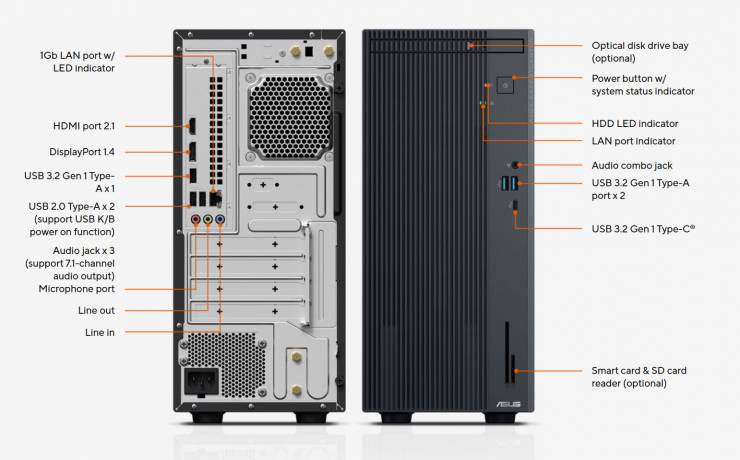 1Gb LAN port w/ LED indicator

HDMI port 2.1

DisplayPort 1.4

USB 3.2 Gen 1 Type-A x 1

USB 2.0 Type-A x 2 (support USB K/B power on function)

Audio jack x 3 (support 7.1-channel audio output)

Microphone port

Line out

Line in

Optical disk drive bay (optional)

Power button w/ system status indicator

HDD LED indicator

LAN port indicator

Audio combo jack

USB 3.2 Gen 1 Type-A port x 2

USB 3.2 Gen 1 Type-C®

Smart card & SD card reader (optional)

ASUS