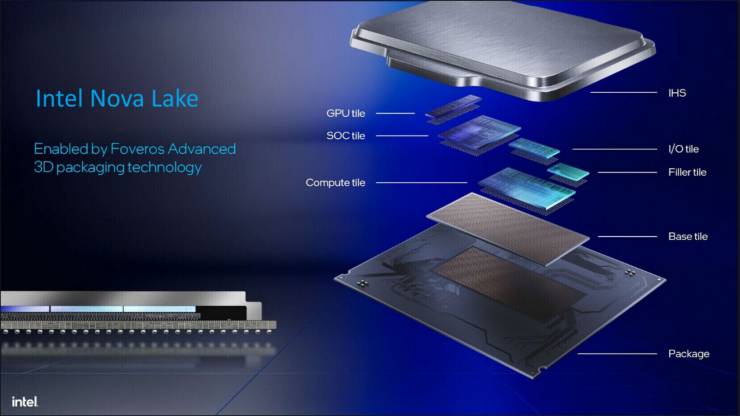 Intel Nova Lake

Enabled by Foveros Advanced 3D packaging technology

GPU tile
SOC tile
Compute tile

IHS
I/O tile
Filler tile
Base tile
Package

intel.